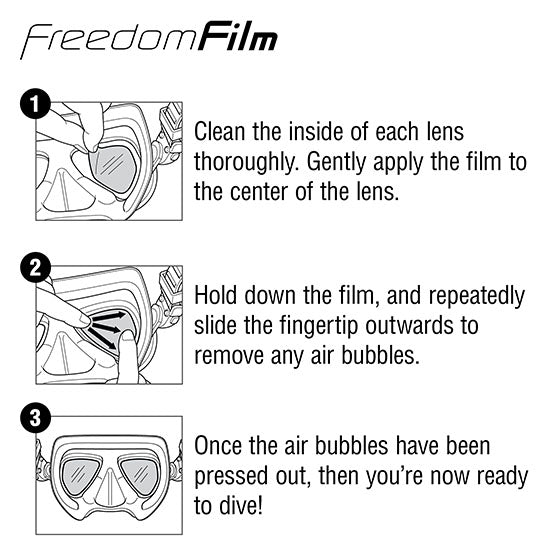 FreedomFilm

1

Clean the inside of each lens thoroughly. Gently apply the film to the center of the lens.

2

Hold down the film, and repeatedly slide the fingertip outwards to remove any air bubbles.

3

Once the air bubbles have been pressed out, then you're now ready to dive!